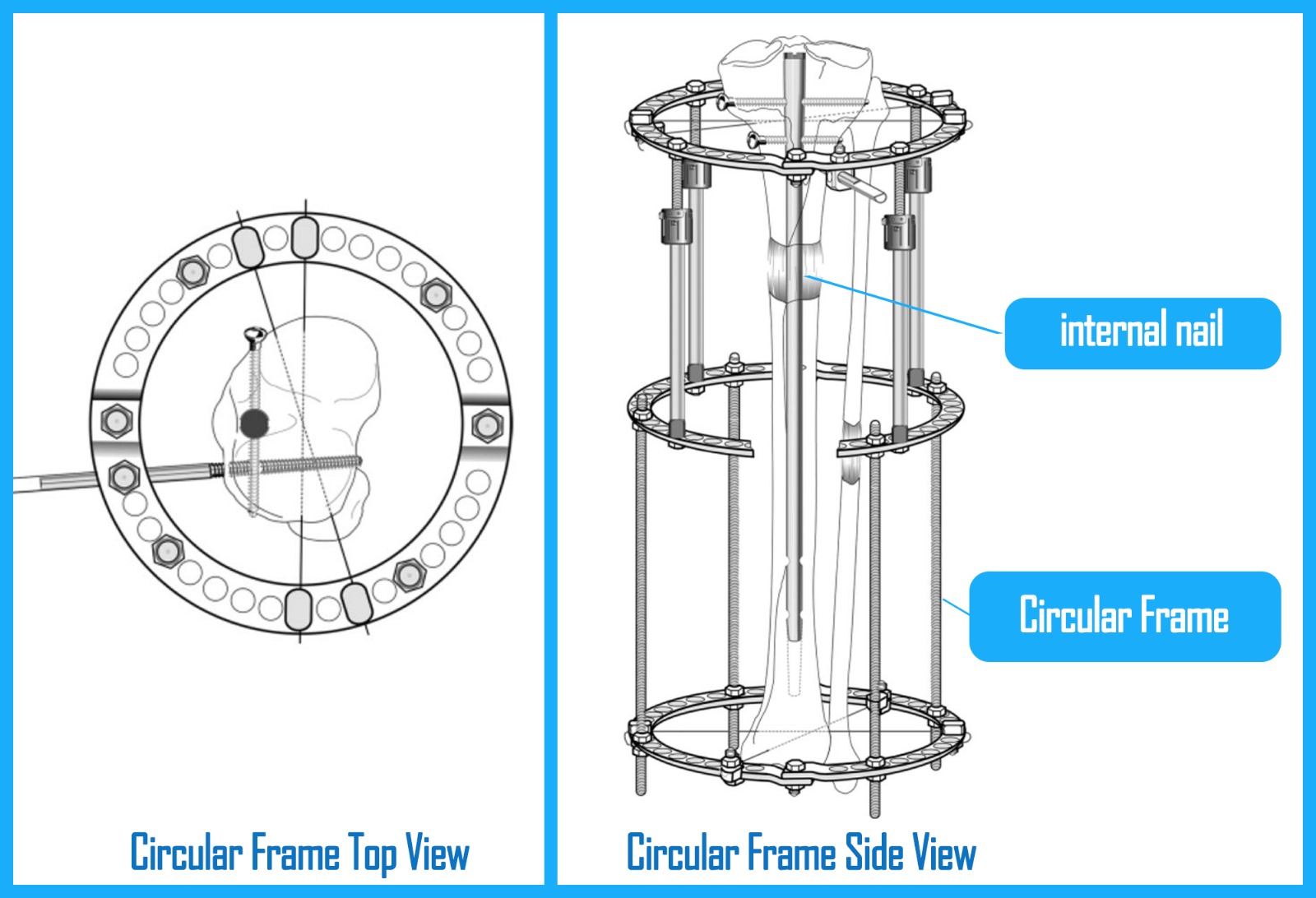 Circular Frame Top View

internal nail

Circular Frame

Circular Frame Side View